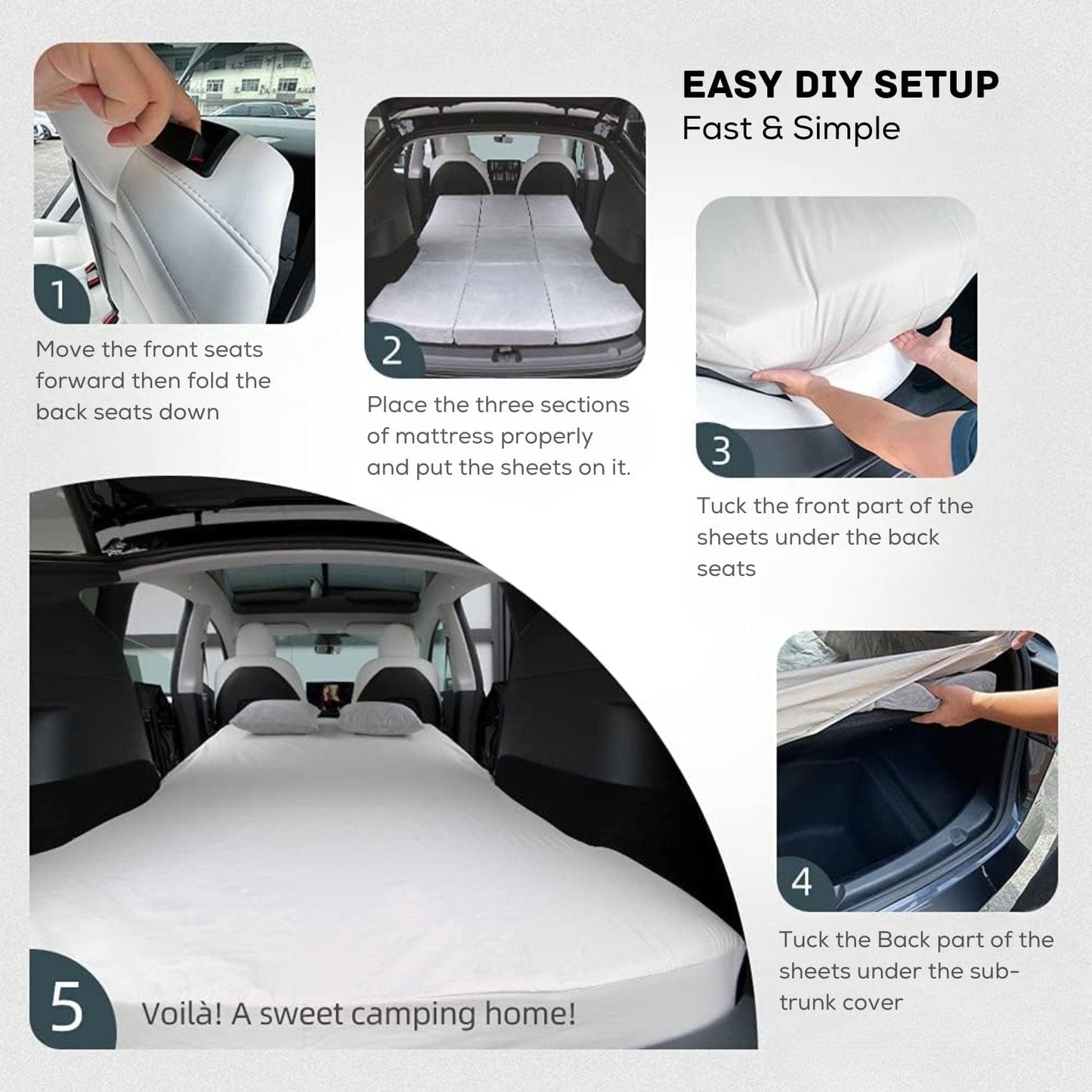 EASY DIY SETUP
Fast & Simple

1
Move the front seats forward then fold the back seats down

2
Place the three sections of mattress properly and put the sheets on it.

3
Tuck the front part of the sheets under the back seats

4
Tuck the Back part of the sheets under the sub-trunk cover

5
Voilà! A sweet camping home!