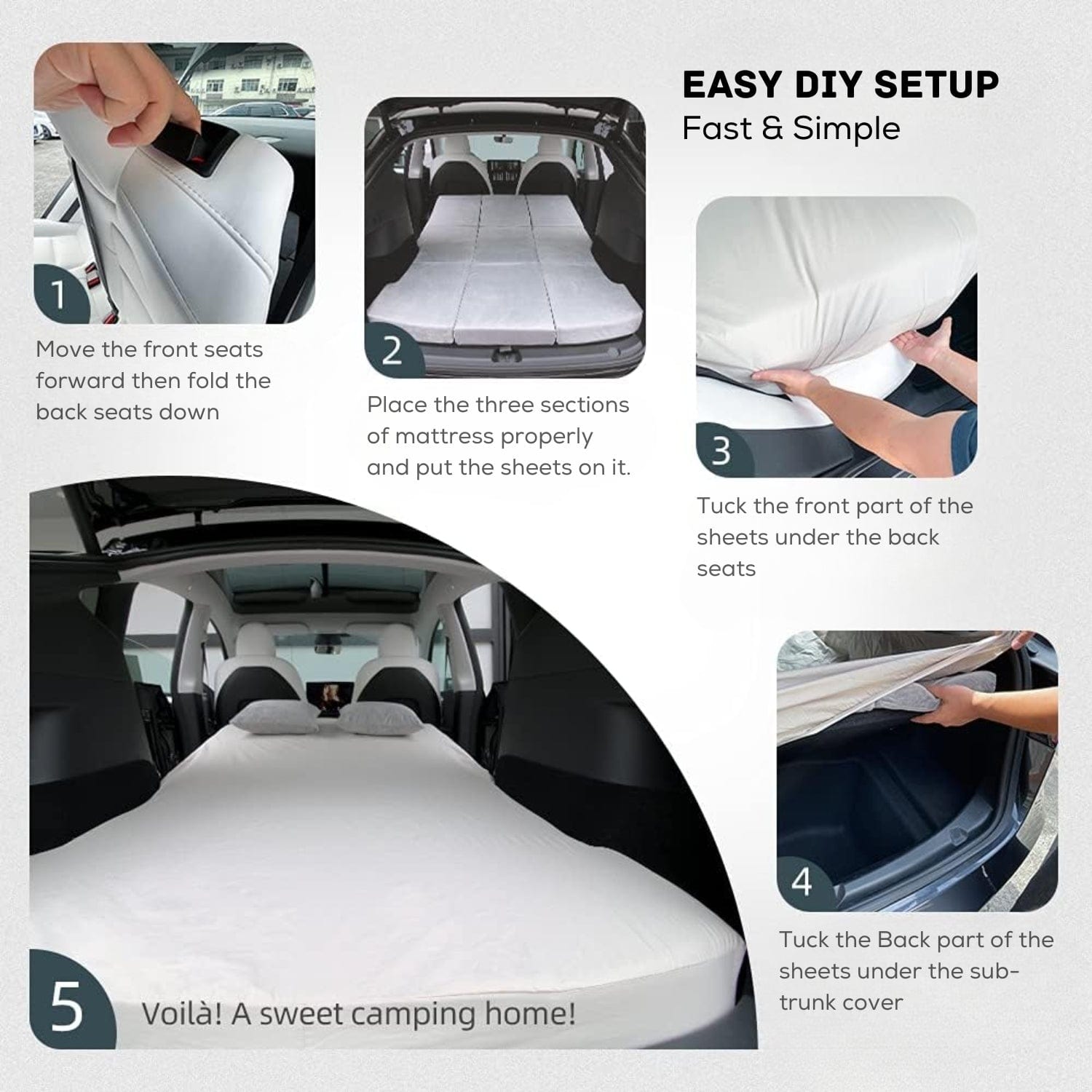 EASY DIY SETUP
Fast & Simple

1
Move the front seats forward then fold the back seats down

2
Place the three sections of mattress properly and put the sheets on it.

3
Tuck the front part of the sheets under the back seats

4
Tuck the Back part of the sheets under the sub-trunk cover

5
Voilà! A sweet camping home!