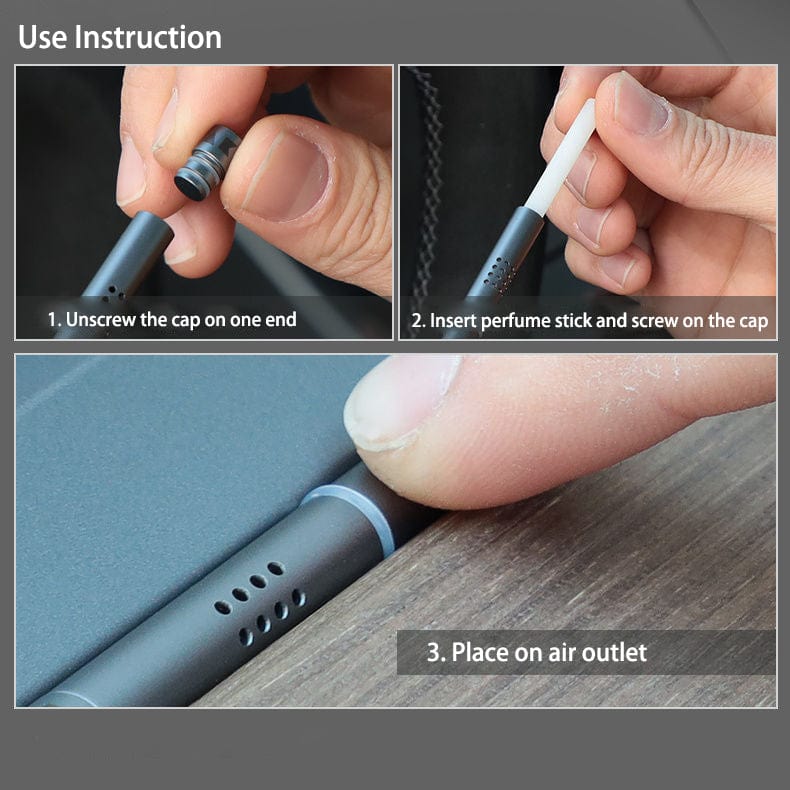 Use Instruction

1. Unscrew the cap on one end

2. Insert perfume stick and screw on the cap

3. Place on air outlet