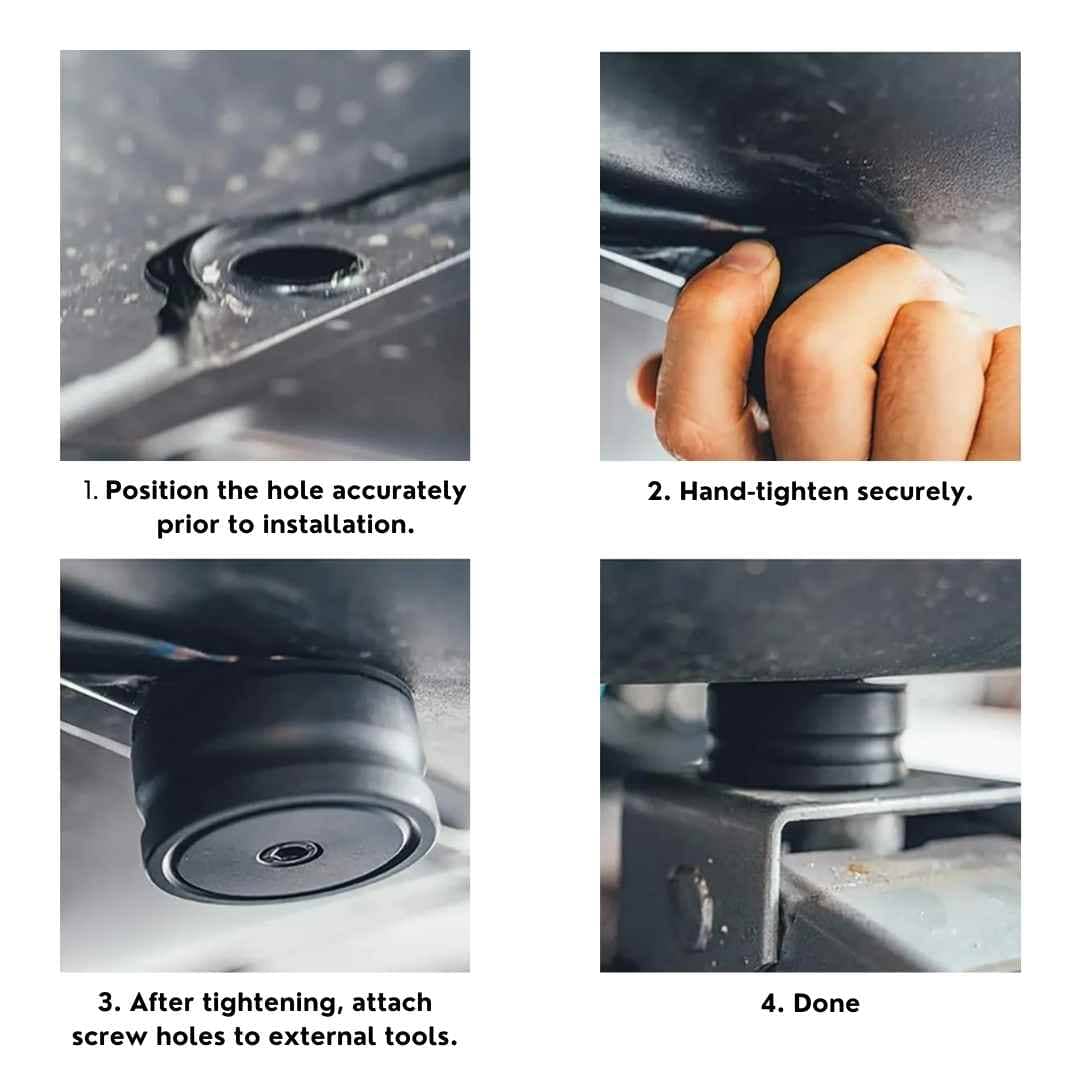 1. Position the hole accurately prior to installation.

2. Hand-tighten securely.

3. After tightening, attach screw holes to external tools.

4. Done