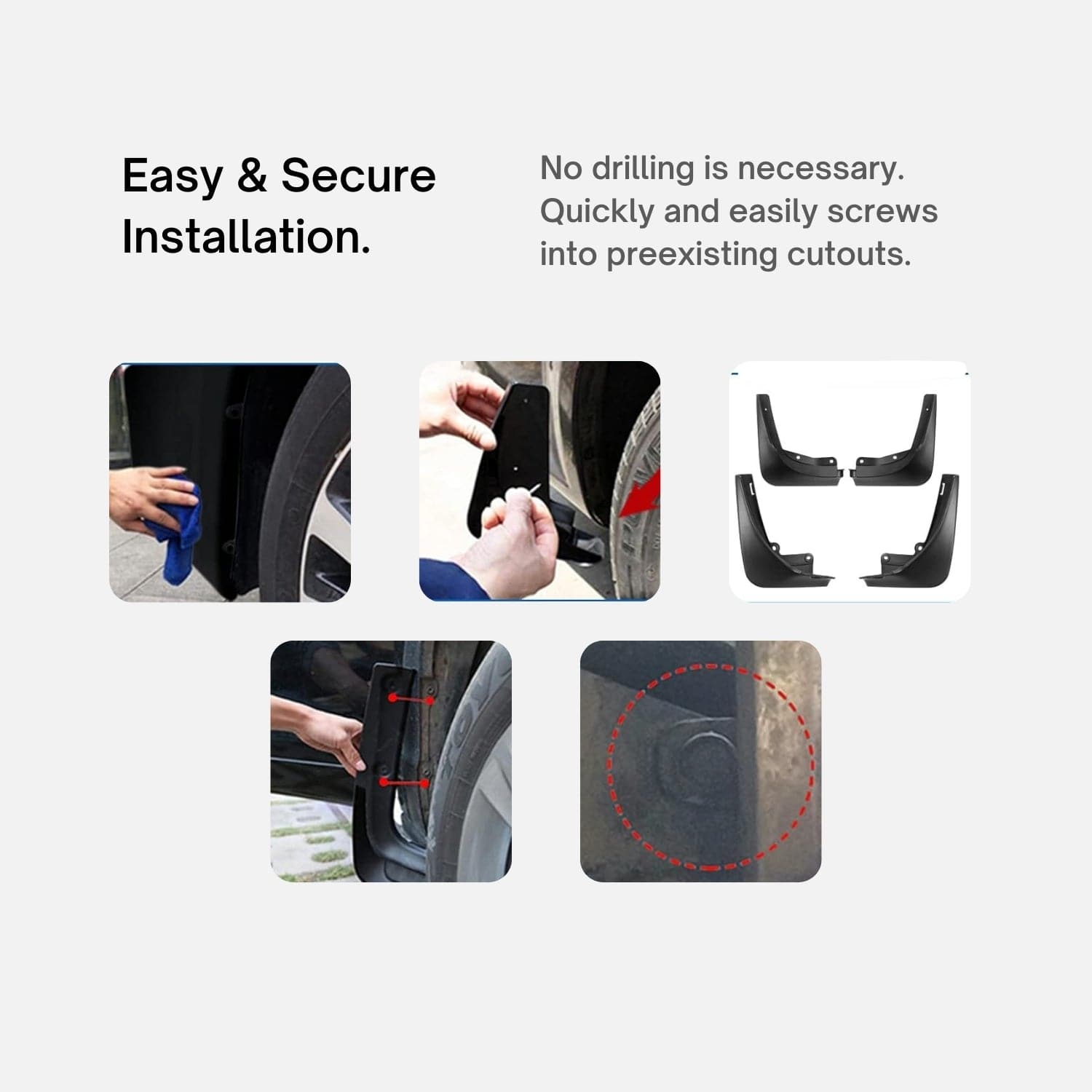 Easy & Secure Installation.

No drilling is necessary. Quickly and easily screws into preexisting cutouts.